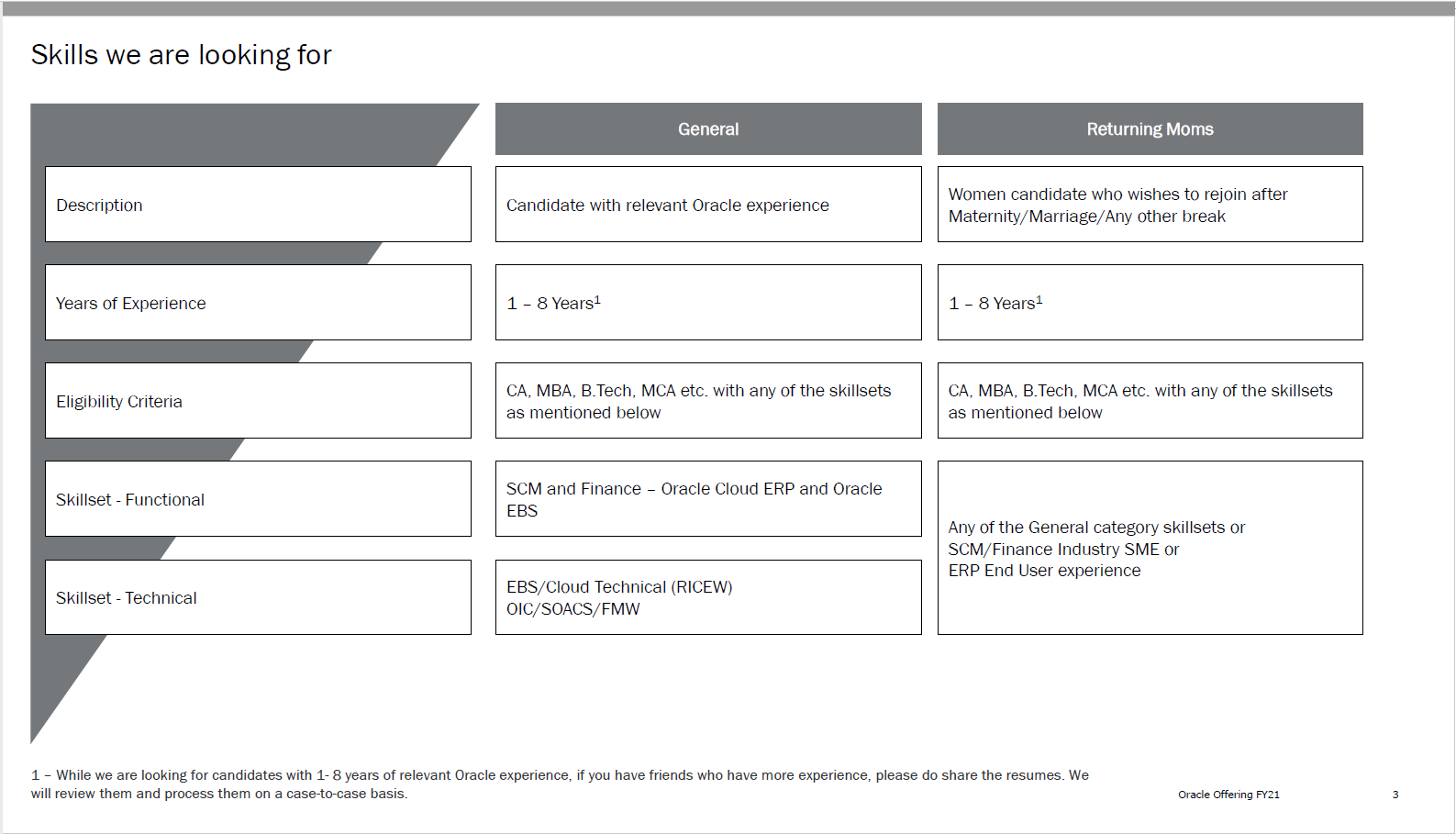 Skills we are looking for

| | General | Returning Moms |
|---|---|---|
| Description | Candidate with relevant Oracle experience | Women candidate who wishes to rejoin after Maternity/Marriage/Any other break |
| Years of Experience | 1 – 8 Years$^1$ | 1 – 8 Years$^1$ |
| Eligibility Criteria | CA, MBA, B.Tech, MCA etc. with any of the skillsets as mentioned below | CA, MBA, B.Tech, MCA etc. with any of the skillsets as mentioned below |
| Skillset - Functional | SCM and Finance – Oracle Cloud ERP and Oracle EBS | Any of the General category skillsets or SCM/Finance Industry SME or ERP End User experience |
| Skillset - Technical | EBS/Cloud Technical (RICEW) OIC/SOACS/FMW | |

1 – While we are looking for candidates with 1- 8 years of relevant Oracle experience, if you have friends who have more experience, please do share the resumes. We will review them and process them on a case-to-case basis.

Oracle Offering FY21

3